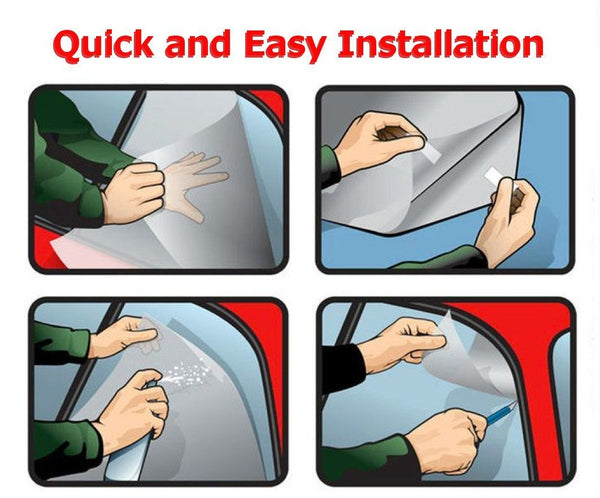 Quick and Easy Installation