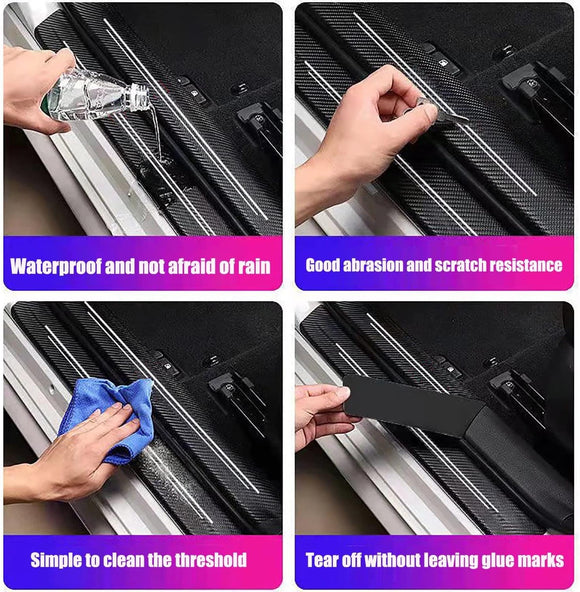 Waterproof and not afraid of rain

Good abrasion and scratch resistance

Simple to clean the threshold

Tear off without leaving glue marks