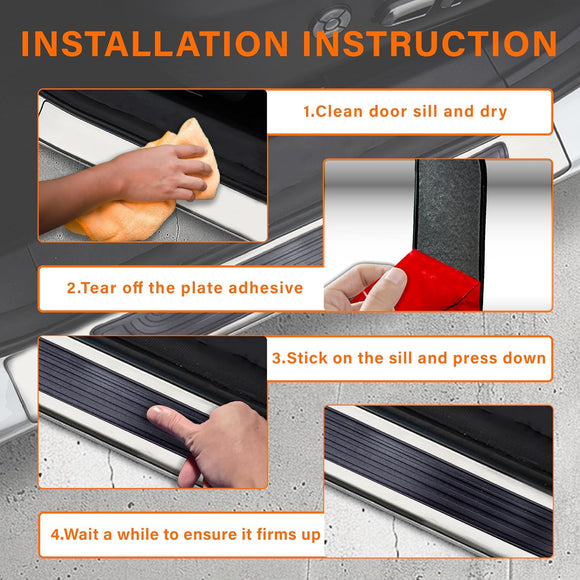 INSTALLATION INSTRUCTION

1.Clean door sill and dry

2.Tear off the plate adhesive

3.Stick on the sill and press down

4.Wait a while to ensure it firms up