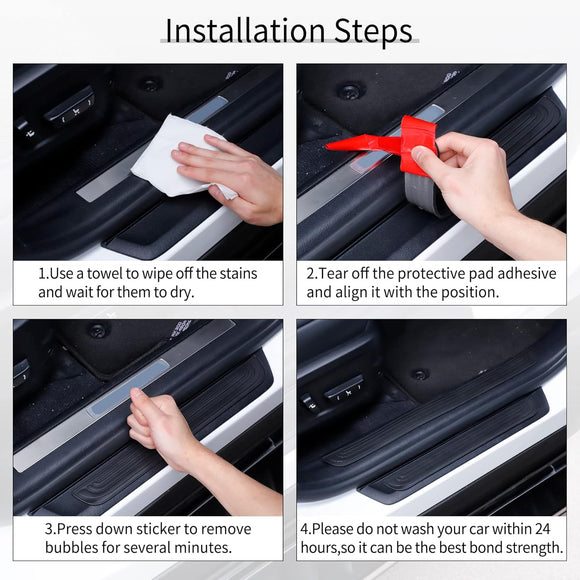 Installation Steps

1.Use a towel to wipe off the stains and wait for them to dry.

2.Tear off the protective pad adhesive and align it with the position.

3.Press down sticker to remove bubbles for several minutes.

4.Please do not wash your car within 24 hours,so it can be the best bond strength.