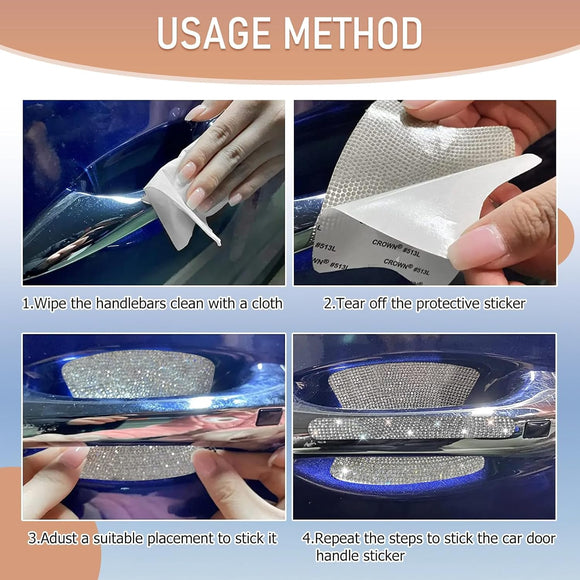 USAGE METHOD

CROWN® #513L
CROWN® #513L
WN® #513L
#513L

1.Wipe the handlebars clean with a cloth

2.Tear off the protective sticker

3.Adust a suitable placement to stick it

4.Repeat the steps to stick the car door handle sticker