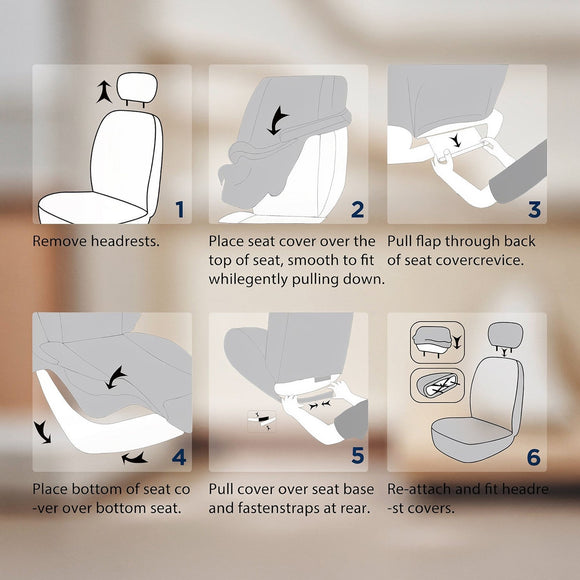 1

Remove headrests.

2

Place seat cover over the top of seat, smooth to fit whilegently pulling down.

3

Pull flap through back of seat covercrevice.

4

Place bottom of seat co -ver over bottom seat.

5

Pull cover over seat base and fastenstraps at rear.

6

Re-attach and fit headre -st covers.