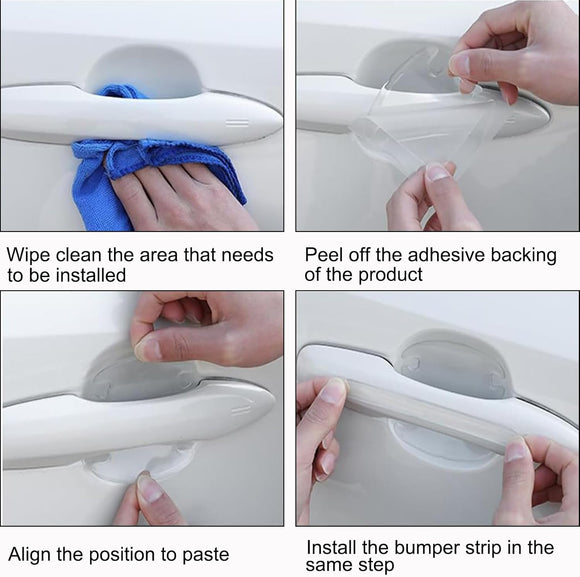 Wipe clean the area that needs to be installed

Peel off the adhesive backing of the product

Align the position to paste

Install the bumper strip in the same step