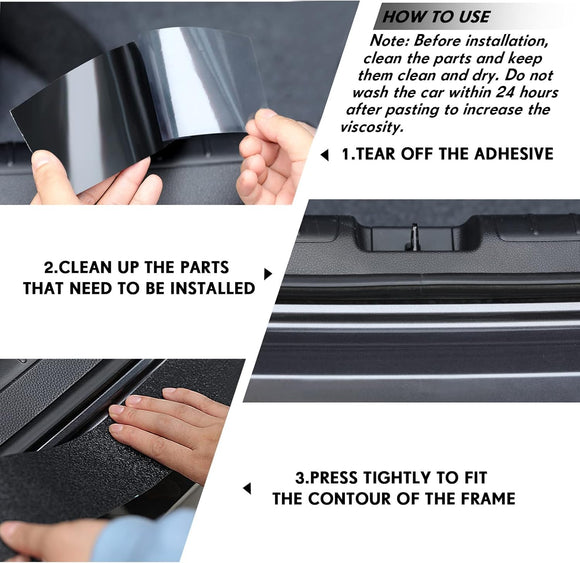 HOW TO USE

Note: Before installation, clean the parts and keep them clean and dry. Do not wash the car within 24 hours after pasting to increase the viscosity.

1.TEAR OFF THE ADHESIVE

2.CLEAN UP THE PARTS THAT NEED TO BE INSTALLED

3.PRESS TIGHTLY TO FIT THE CONTOUR OF THE FRAME