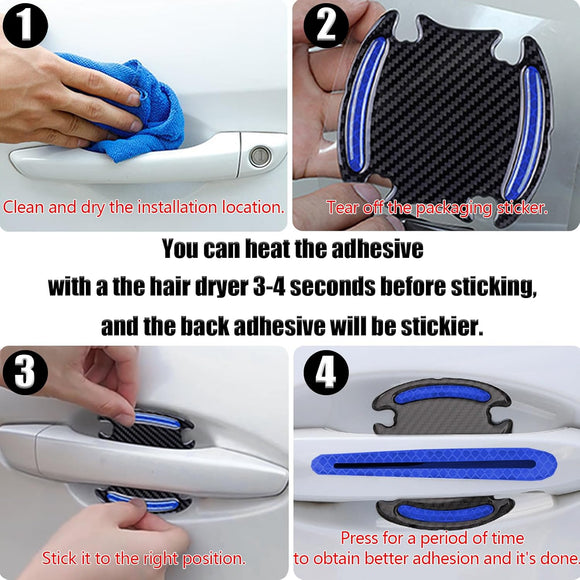 1

Clean and dry the installation location.

2

Tear off the packaging sticker.

You can heat the adhesive with a the hair dryer 3-4 seconds before sticking, and the back adhesive will be stickier.

3

Stick it to the right position.

4

Press for a period of time to obtain better adhesion and it's done.