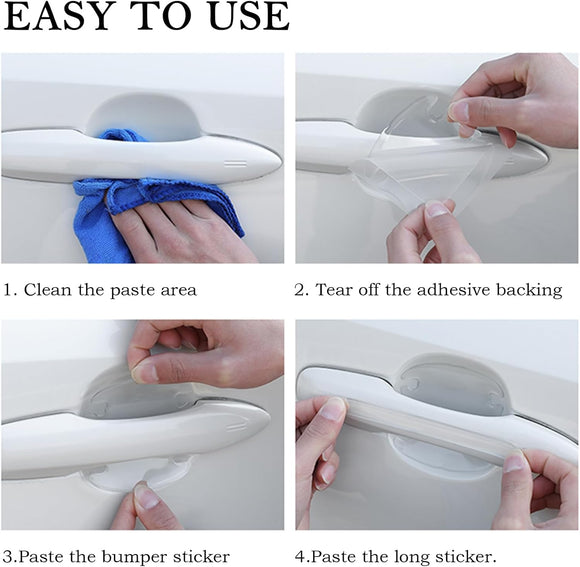 EASY TO USE

1. Clean the paste area

2. Tear off the adhesive backing

3.Paste the bumper sticker

4.Paste the long sticker.