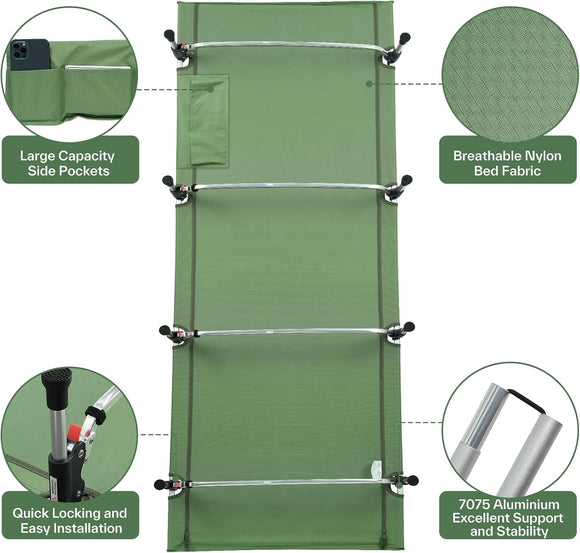 Large Capacity Side Pockets

Breathable Nylon Bed Fabric

Quick Locking and Easy Installation

7075 Aluminium Excellent Support and Stability