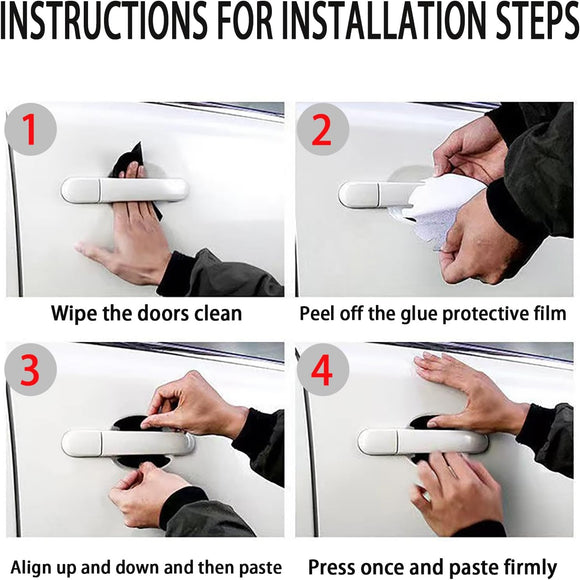 INSTRUCTIONS FOR INSTALLATION STEPS

1

Wipe the doors clean

2

Peel off the glue protective film

3

Align up and down and then paste

4

Press once and paste firmly