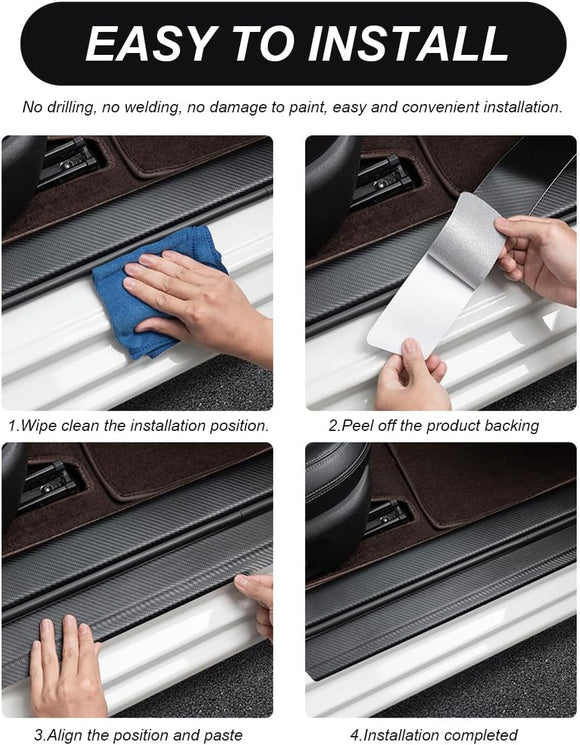 EASY TO INSTALL

No drilling, no welding, no damage to paint, easy and convenient installation.

1.Wipe clean the installation position.

2.Peel off the product backing

3.Align the position and paste

4.Installation completed