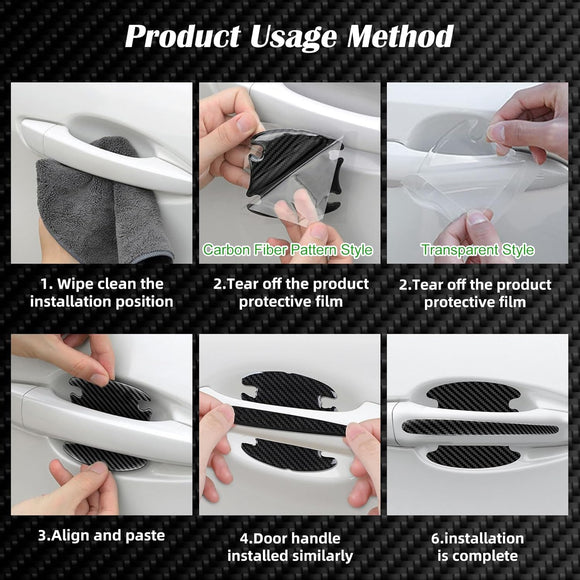 Product Usage Method

1. Wipe clean the installation position

Carbon Fiber Pattern Style

2.Tear off the product protective film

Transparent Style

2.Tear off the product protective film

3.Align and paste

4.Door handle installed similarly

6.installation is complete