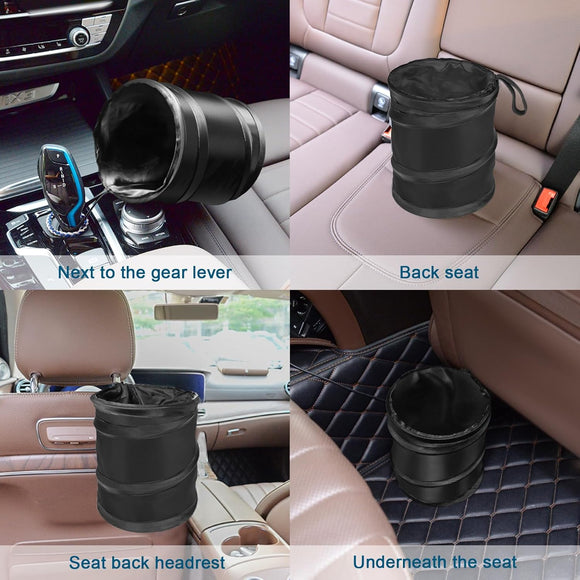 Next to the gear lever

Back seat

Seat back headrest

Underneath the seat