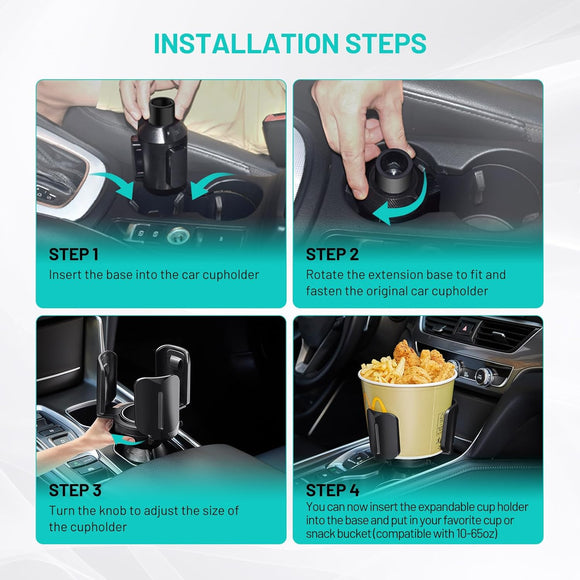 INSTALLATION STEPS

STEP 1
Insert the base into the car cupholder

STEP 2
Rotate the extension base to fit and fasten the original car cupholder

STEP 3
Turn the knob to adjust the size of the cupholder

STEP 4
You can now insert the expandable cup holder into the base and put in your favorite cup or snack bucket(compatible with 10-65oz)