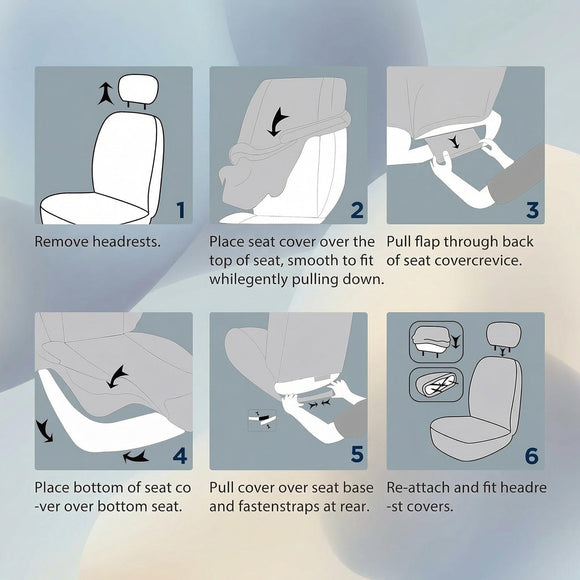 1

Remove headrests.

2

Place seat cover over the top of seat, smooth to fit whilegently pulling down.

3

Pull flap through back of seat covercrevice.

4

Place bottom of seat co -ver over bottom seat.

5

Pull cover over seat base and fastenstraps at rear.

6

Re-attach and fit headre -st covers.