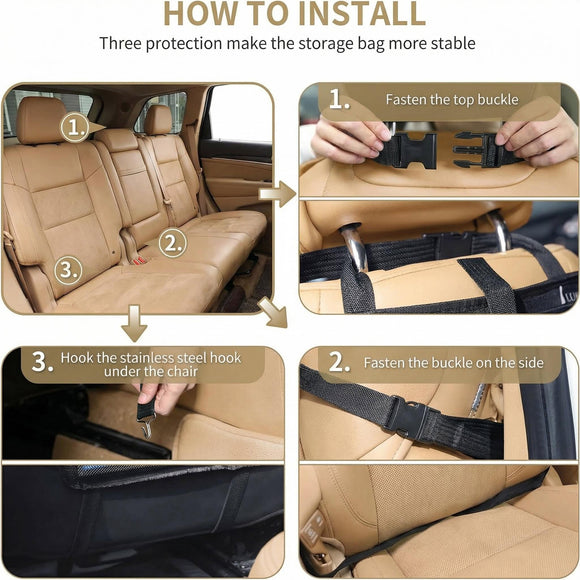 HOW TO INSTALL

Three protection make the storage bag more stable

1.

2.

3.

1. Fasten the top buckle

3. Hook the stainless steel hook under the chair

2. Fasten the buckle on the side