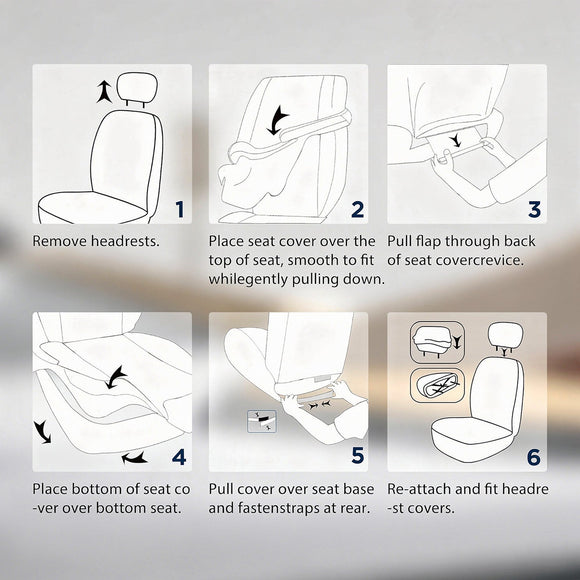 1

Remove headrests.

2

Place seat cover over the top of seat, smooth to fit whilegently pulling down.

3

Pull flap through back of seat covercrevice.

4

Place bottom of seat co -ver over bottom seat.

5

Pull cover over seat base and fastenstraps at rear.

6

Re-attach and fit headre -st covers.