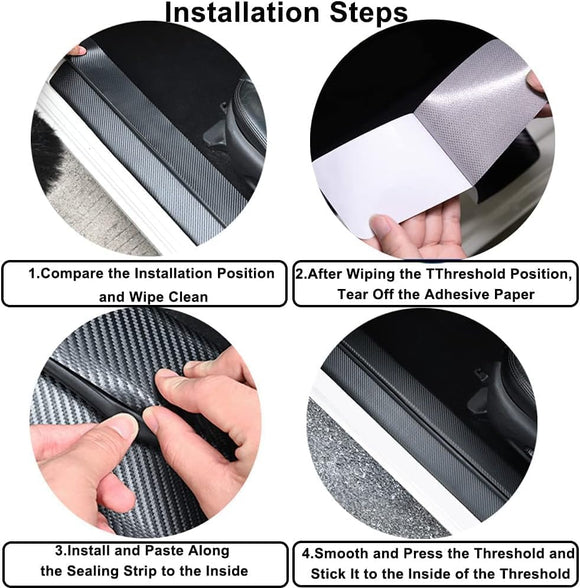 Installation Steps

1.Compare the Installation Position and Wipe Clean

2.After Wiping the TThreshold Position, Tear Off the Adhesive Paper

3.Install and Paste Along the Sealing Strip to the Inside

4.Smooth and Press the Threshold and Stick It to the Inside of the Threshold