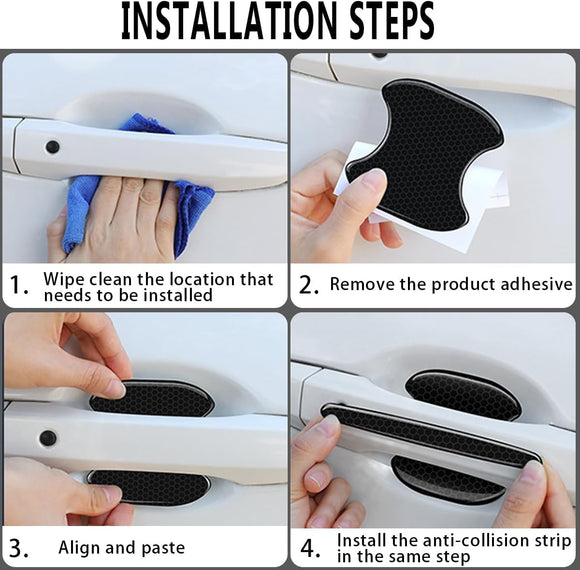 INSTALLATION STEPS

1. Wipe clean the location that needs to be installed

2. Remove the product adhesive

3. Align and paste

4. Install the anti-collision strip in the same step