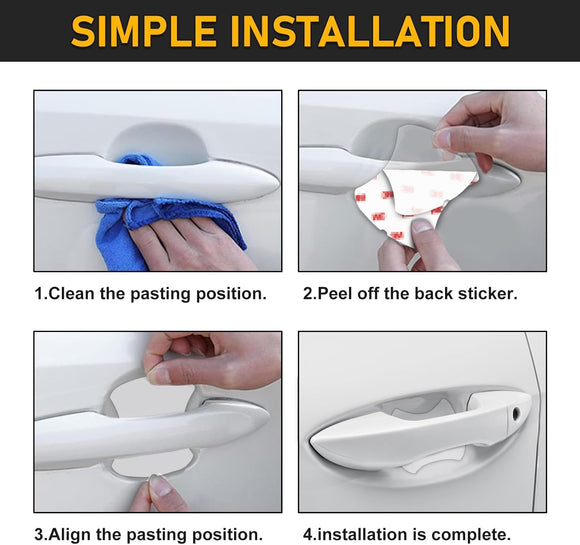 SIMPLE INSTALLATION

1.Clean the pasting position.

2.Peel off the back sticker.

3.Align the pasting position.

4.installation is complete.