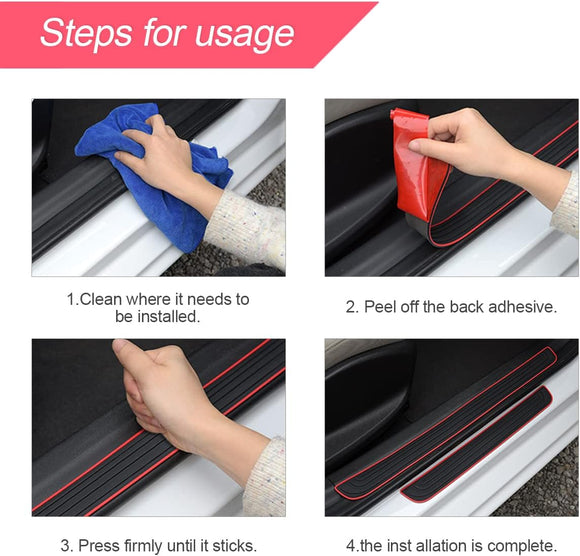 Steps for usage

1.Clean where it needs to be installed.

2. Peel off the back adhesive.

3. Press firmly until it sticks.

4.the inst allation is complete.