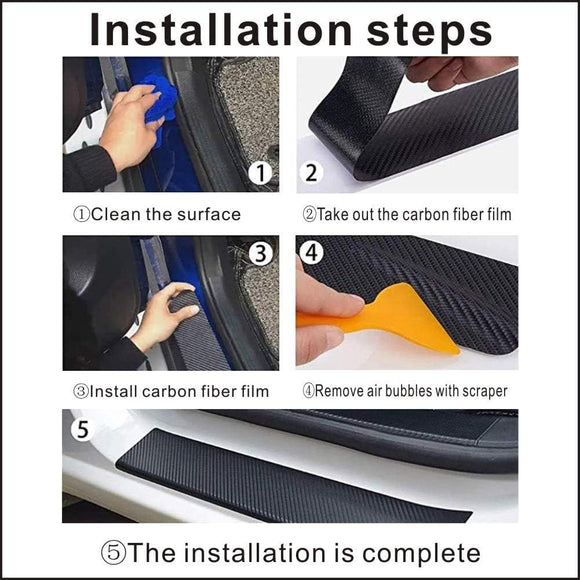 Installation steps

1

2

①Clean the surface

②Take out the carbon fiber film

3

4

③Install carbon fiber film

④Remove air bubbles with scraper

5

⑤The installation is complete