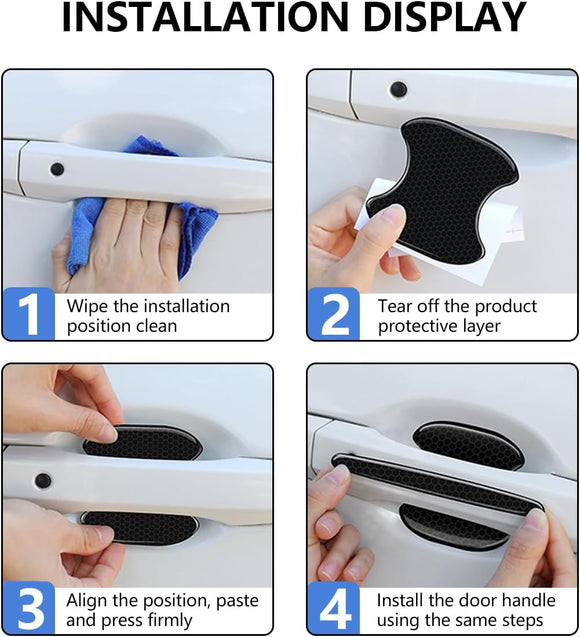 INSTALLATION DISPLAY

1 Wipe the installation position clean

2 Tear off the product protective layer

3 Align the position, paste and press firmly

4 Install the door handle using the same steps