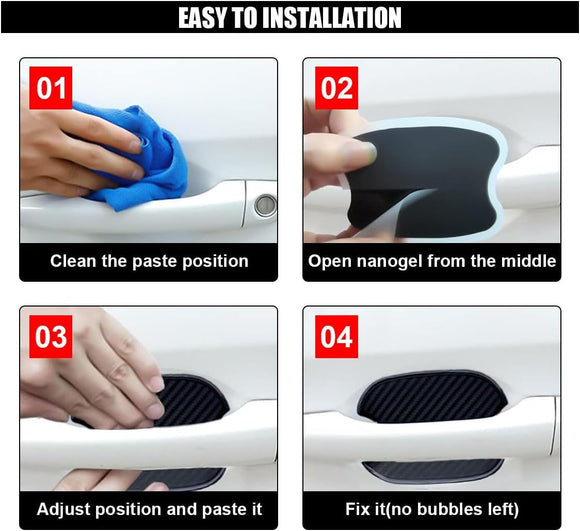 EASY TO INSTALLATION

01

Clean the paste position

02

Open nanogel from the middle

03

Adjust position and paste it

04

Fix it(no bubbles left)