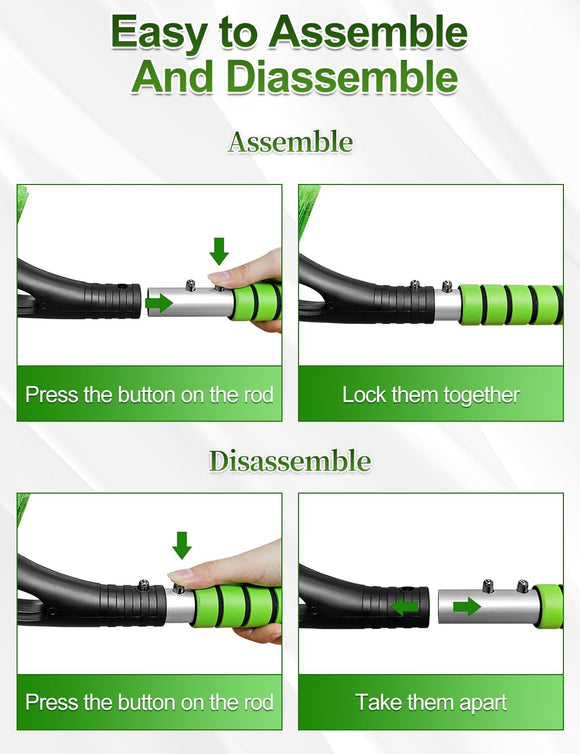 Easy to Assemble And Diassemble

Assemble

Press the button on the rod

Lock them together

Disassemble

Press the button on the rod

Take them apart