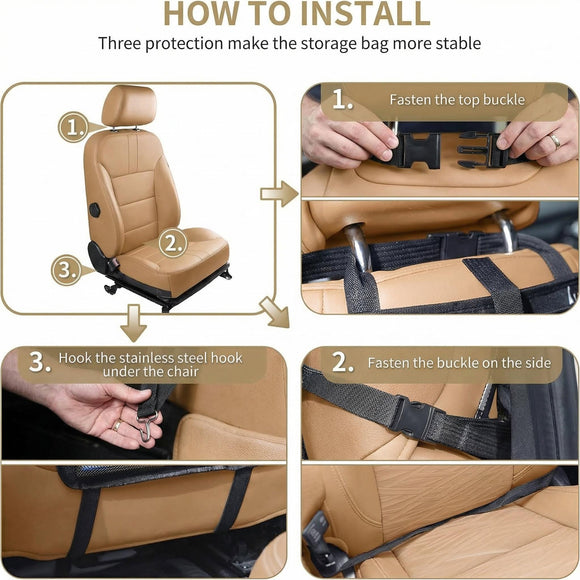 HOW TO INSTALL

Three protection make the storage bag more stable

1.

2.

3.

1. Fasten the top buckle

3. Hook the stainless steel hook under the chair

2. Fasten the buckle on the side