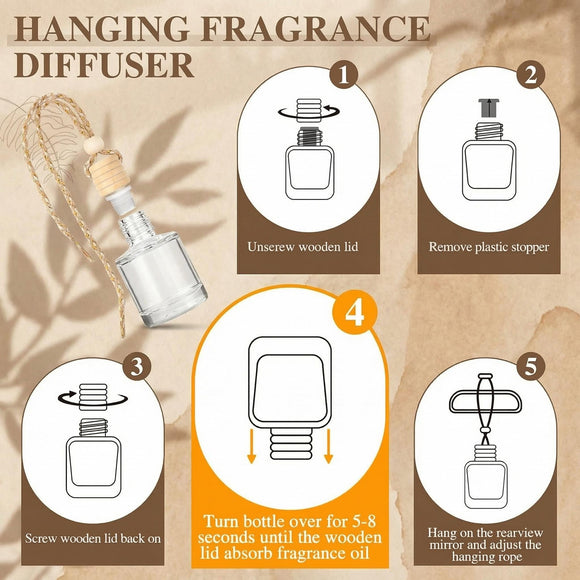 HANGING FRAGRANCE DIFFUSER

1

Unscrew wooden lid

2

Remove plastic stopper

3

Screw wooden lid back on

4

Turn bottle over for 5-8 seconds until the wooden lid absorb fragrance oil

5

Hang on the rearview mirror and adjust the hanging rope