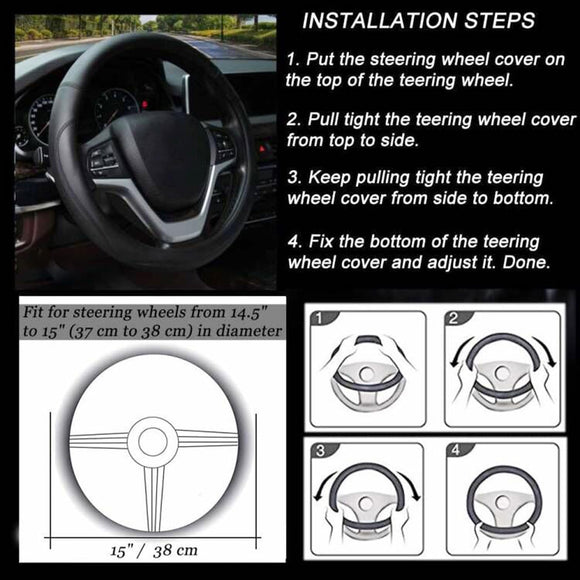 INSTALLATION STEPS

1. Put the steering wheel cover on the top of the teering wheel.

2. Pull tight the teering wheel cover from top to side.

3. Keep pulling tight the teering wheel cover from side to bottom.

4. Fix the bottom of the teering wheel cover and adjust it. Done.

Fit for steering wheels from 14.5" to 15" (37 cm to 38 cm) in diameter

15" / 38 cm

1

2

3

4