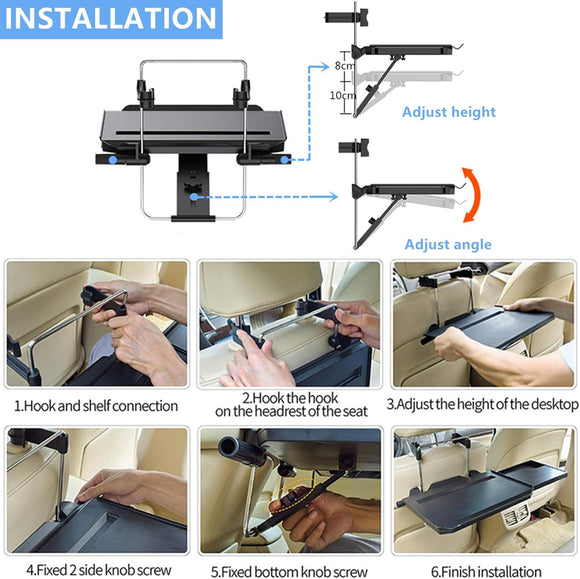 INSTALLATION

8cm

10cm

Adjust height

Adjust angle

1.Hook and shelf connection

2.Hook the hook on the headrest of the seat

3.Adjust the height of the desktop

4.Fixed 2 side knob screw

5.Fixed bottom knob screw

6.Finish installation