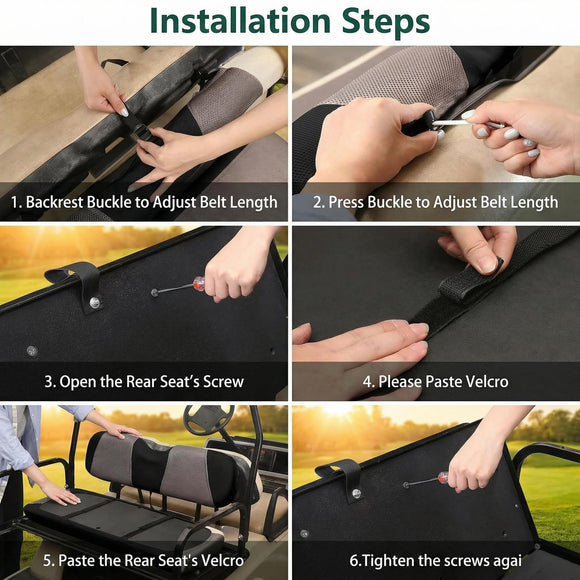 Installation Steps

1. Backrest Buckle to Adjust Belt Length

2. Press Buckle to Adjust Belt Length

3. Open the Rear Seat's Screw

4. Please Paste Velcro

5. Paste the Rear Seat's Velcro

6.Tighten the screws agai