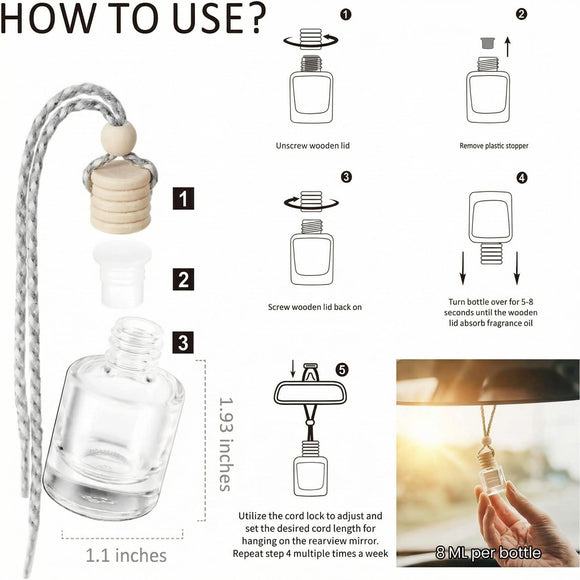 HOW TO USE?

1

2

3

1.93 inches

1.1 inches

❶

Unscrew wooden lid

❷

Remove plastic stopper

❸

Screw wooden lid back on

❹

Turn bottle over for 5-8 seconds until the wooden lid absorb fragrance oil

❺

Utilize the cord lock to adjust and set the desired cord length for hanging on the rearview mirror. Repeat step 4 multiple times a week

8 ML per bottle