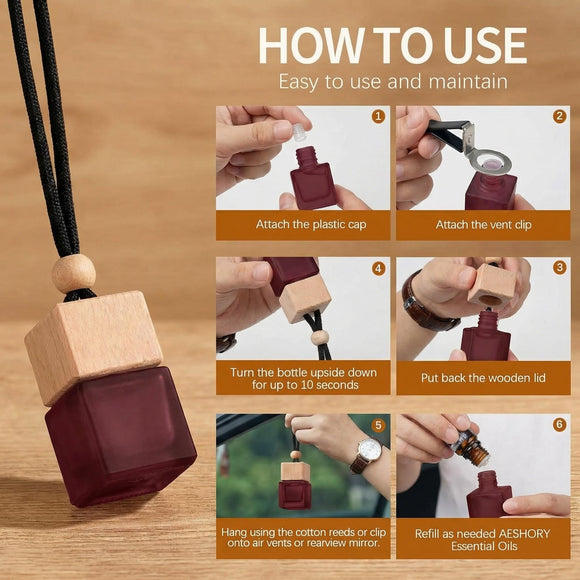 HOW TO USE
Easy to use and maintain

1
Attach the plastic cap

2
Attach the vent clip

4
Turn the bottle upside down for up to 10 seconds

3
Put back the wooden lid

5
Hang using the cotton reeds or clip onto air vents or rearview mirror.

6
Refill as needed AESHORY Essential Oils