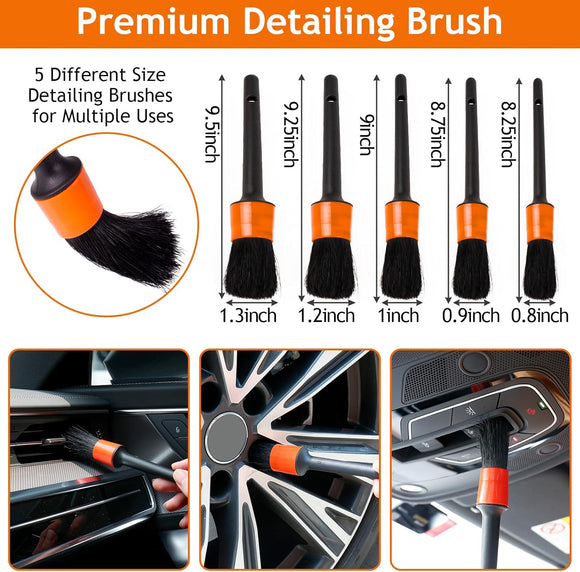 Premium Detailing Brush

5 Different Size Detailing Brushes for Multiple Uses

9.5inch
9.25inch
9inch
8.75inch
8.25inch

1.3inch
1.2inch
1inch
0.9inch
0.8inch