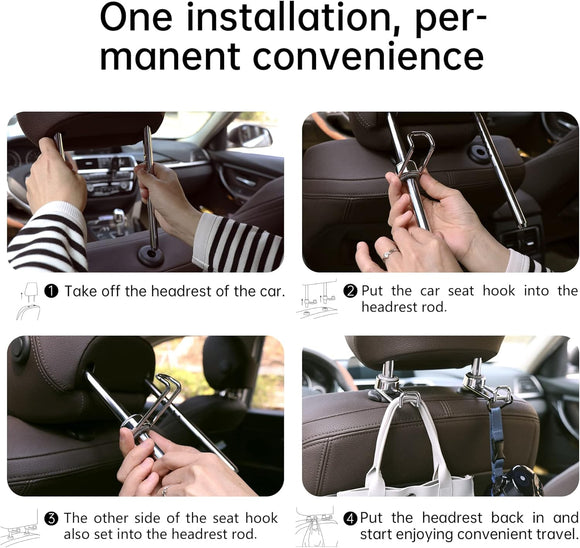 One installation, permanent convenience

❶ Take off the headrest of the car.

❷ Put the car seat hook into the headrest rod.

❸ The other side of the seat hook also set into the headrest rod.

❹ Put the headrest back in and start enjoying convenient travel.