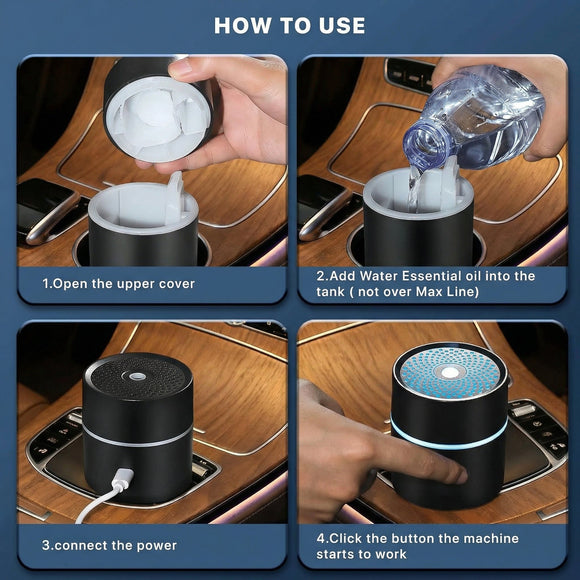 HOW TO USE

1.Open the upper cover

2.Add Water Essential oil into the tank ( not over Max Line)

3.connect the power

4.Click the button the machine starts to work