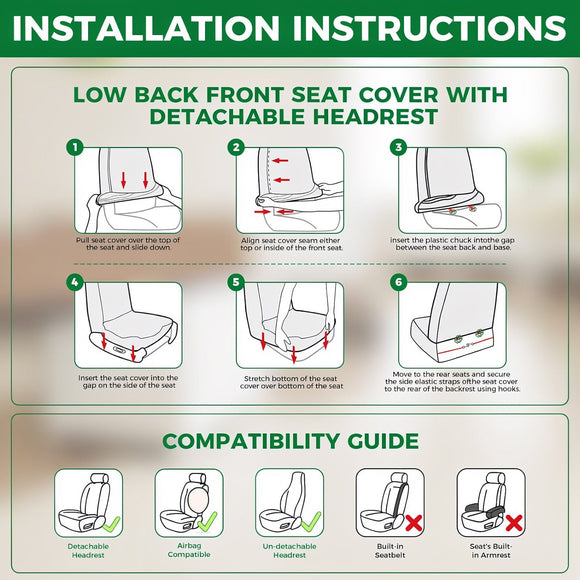 INSTALLATION INSTRUCTIONS

LOW BACK FRONT SEAT COVER WITH DETACHABLE HEADREST

1

Pull seat cover over the top of the seat and slide down.

2

Align seat cover seam either top or inside of the front seat.

3

insert the plastic chuck intothe gap between the seat back and base.

4

Insert the seat cover into the gap on the side of the seat

5

Stretch bottom of the seat cover over bottom of the seat

6

Move to the rear seats and secure the side elastic straps ofthe seat cover to the rear of the backrest using hooks.

COMPATIBILITY GUIDE

Detachable Headrest

Airbag Compatible

Un-detachable Headrest

Built-in Seatbelt

Seat's Built-in Armrest