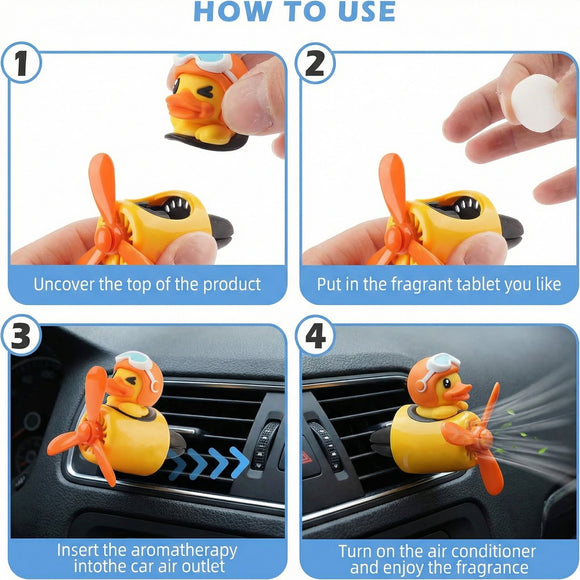 HOW TO USE

1

Uncover the top of the product

2

Put in the fragrant tablet you like

3

Insert the aromatherapy intothe car air outlet

4

Turn on the air conditioner and enjoy the fragrance