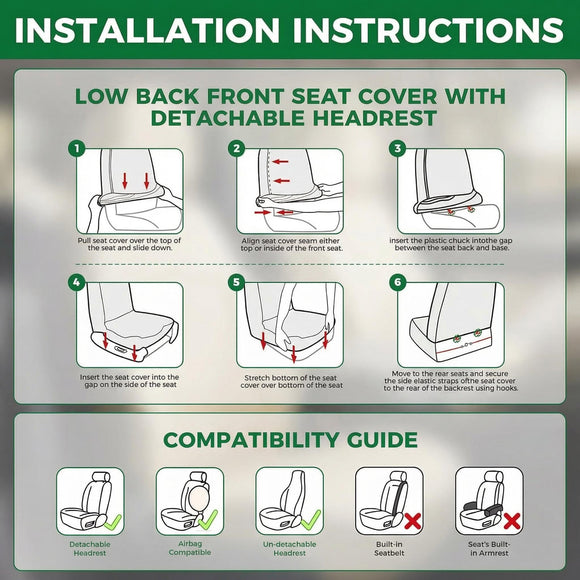 INSTALLATION INSTRUCTIONS

LOW BACK FRONT SEAT COVER WITH DETACHABLE HEADREST

1
Pull seat cover over the top of the seat and slide down.

2
Align seat cover seam either top or inside of the front seat.

3
insert the plastic chuck intothe gap between the seat back and base.

4
Insert the seat cover into the gap on the side of the seat

5
Stretch bottom of the seat cover over bottom of the seat

6
Move to the rear seats and secure the side elastic straps ofthe seat cover to the rear of the backrest using hooks.

COMPATIBILITY GUIDE

Detachable Headrest

Airbag Compatible

Un-detachable Headrest

Built-in Seatbelt

Seat's Built-in Armrest