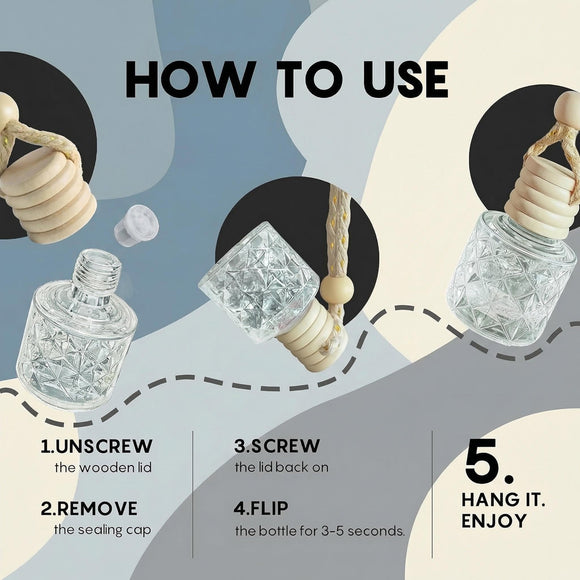 HOW TO USE

1.UNSCREW
the wooden lid

2.REMOVE
the sealing cap

3.SCREW
the lid back on

4.FLIP
the bottle for 3-5 seconds.

5.
HANG IT.
ENJOY