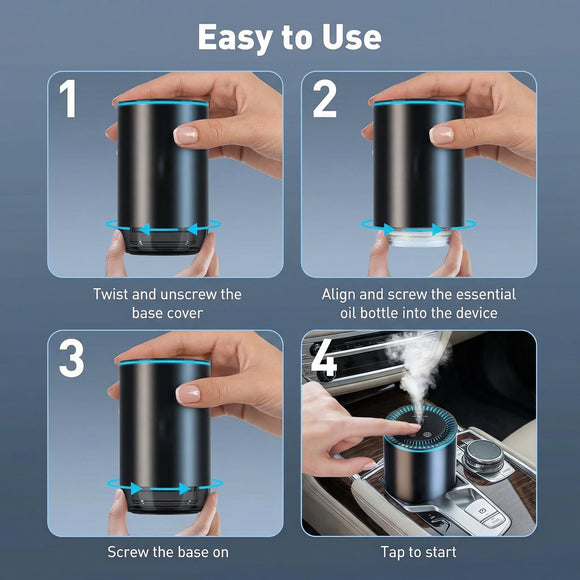 Easy to Use

1

Twist and unscrew the base cover

2

Align and screw the essential oil bottle into the device

3

Screw the base on

4

Tap to start