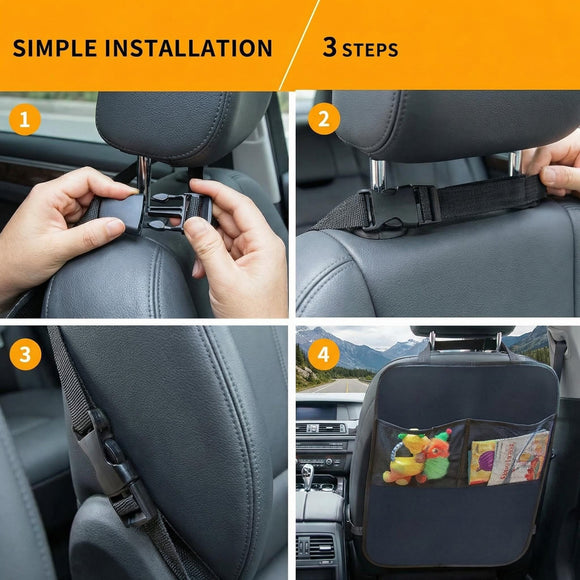 SIMPLE INSTALLATION
3 STEPS

1

2

3

4