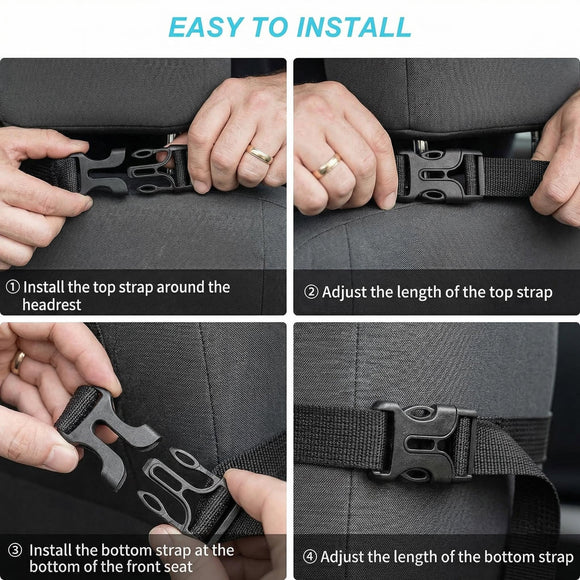 EASY TO INSTALL

① Install the top strap around the headrest

② Adjust the length of the top strap

③ Install the bottom strap at the bottom of the front seat

④ Adjust the length of the bottom strap