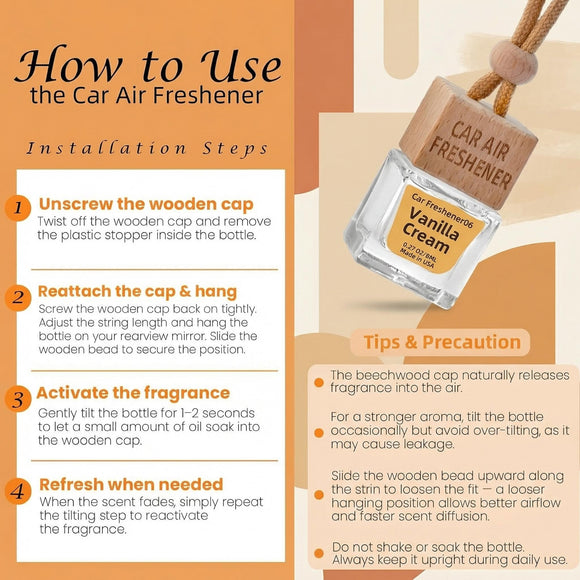 How to Use
the Car Air Freshener

Installation Steps

1 Unscrew the wooden cap
Twist off the wooden cap and remove the plastic stopper inside the bottle.

2 Reattach the cap & hang
Screw the wooden cap back on tightly. Adjust the string length and hang the bottle on your rearview mirror. Slide the wooden bead to secure the position.

3 Activate the fragrance
Gently tilt the bottle for 1–2 seconds to let a small amount of oil soak into the wooden cap.

4 Refresh when needed
When the scent fades, simply repeat the tilting step to reactivate the fragrance.

CAR AIR FRESHENER

Car Freshener06
Vanilla Cream
0.27 OZ/8ML
Made in USA

Tips & Precaution

The beechwood cap naturally releases fragrance into the air.

For a stronger aroma, tilt the bottle occasionally but avoid over-tilting, as it may cause leakage.

Siide the wooden bead upward along the strin to loosen the fit — a looser hanging position allows better airflow and faster scent diffusion.

Do not shake or soak the bottle. Always keep it upright during daily use.