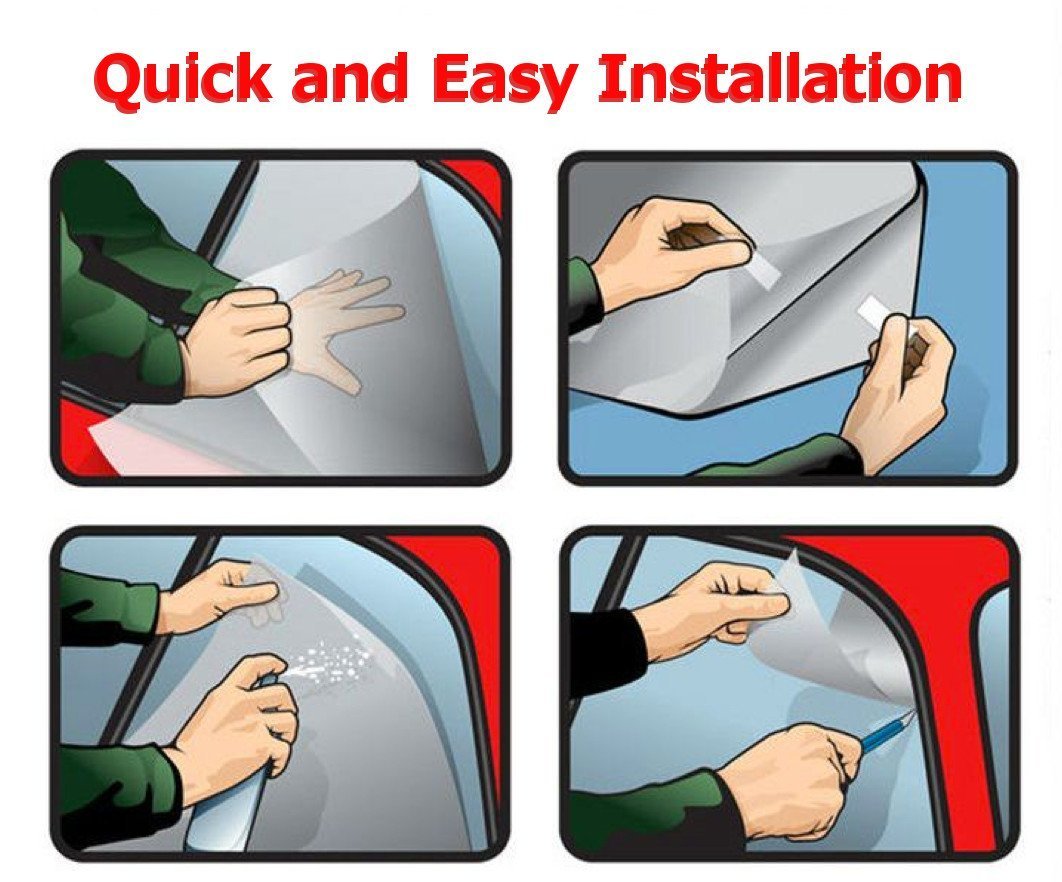 Quick and Easy Installation